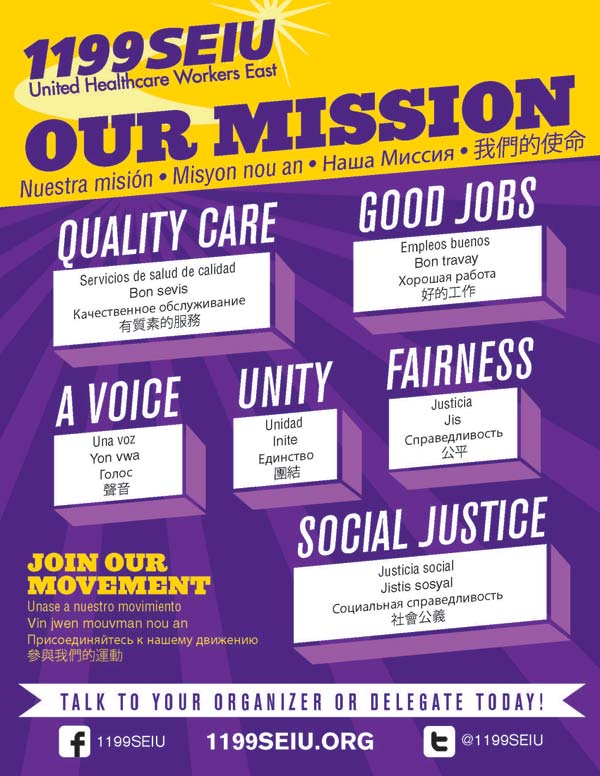 1199SEIU
United Healthcare Workers East

OUR MISSION

Nuestra misión • Misyon nou an • Наша Миссия • 我們的使命

QUALITY CARE
Servicios de salud de calidad
Bon sevis
Качественное обслуживание
有質素的服務

GOOD JOBS
Empleos buenos
Bon travay
Хорошая работа
好的工作

A VOICE
Una voz
Yon vwa
Голос
聲音

UNITY
Unidad
Inite
Единство
團結

FAIRNESS
Justicia
Jis
Справедливость
公平

SOCIAL JUSTICE
Justicia social
Jistis sosyal
Социальная справедливость
社會公義

JOIN OUR MOVEMENT
Unase a nuestro movimiento
Vin jwen mouvman nou an
Присоединяйтесь к нашему движению
參與我們的運動

TALK TO YOUR ORGANIZER OR DELEGATE TODAY!

1199SEIU
1199SEIU.ORG
@1199SEIU