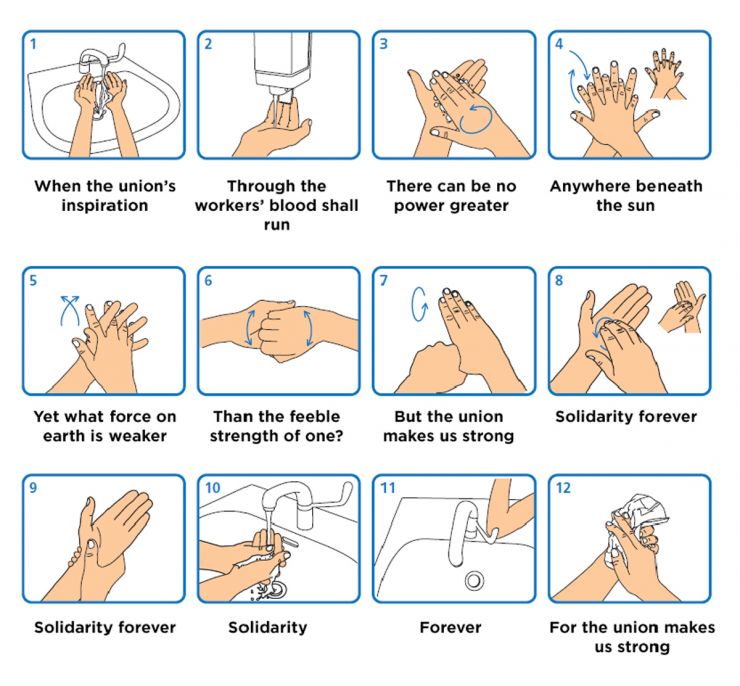 1

When the union's inspiration

2

Through the workers' blood shall run

3

There can be no power greater

4

Anywhere beneath the sun

5

Yet what force on earth is weaker

6

Than the feeble strength of one?

7

But the union makes us strong

8

Solidarity forever

9

Solidarity forever

10

Solidarity

11

Forever

12

For the union makes us strong